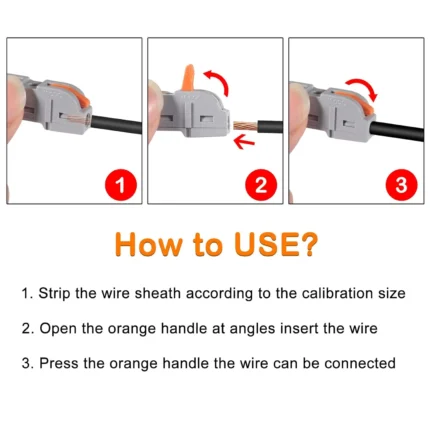 1

2

3

How to USE?

1. Strip the wire sheath according to the calibration size

2. Open the orange handle at angles insert the wire

3. Press the orange handle the wire can be connected