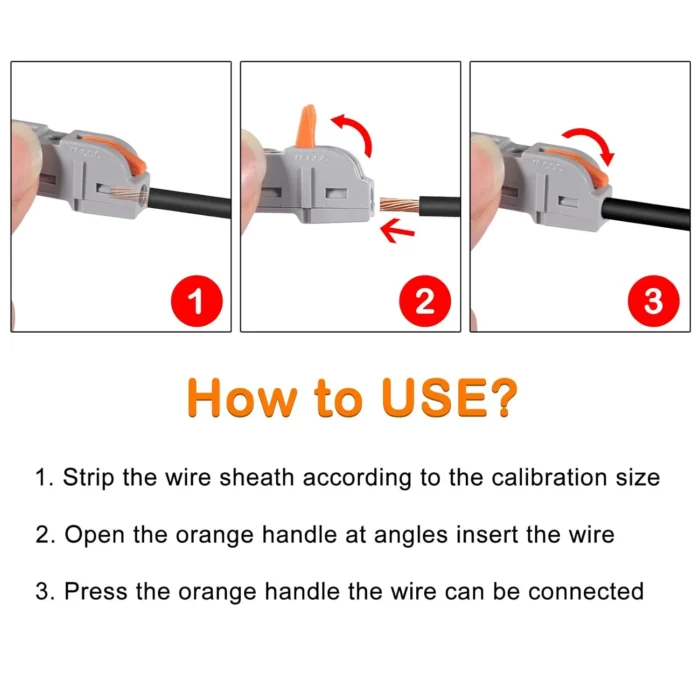 1

2

3

How to USE?

1. Strip the wire sheath according to the calibration size

2. Open the orange handle at angles insert the wire

3. Press the orange handle the wire can be connected