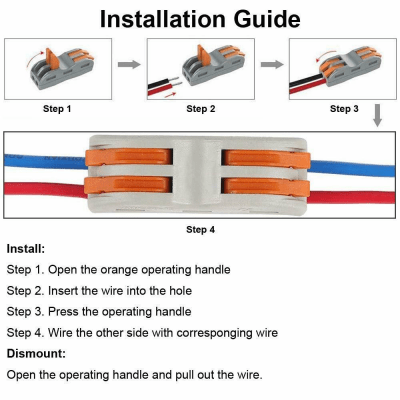 Installation Guide

Step 1

Step 2

Step 3

Step 4

Install:

Step 1. Open the orange operating handle

Step 2. Insert the wire into the hole

Step 3. Press the operating handle

Step 4. Wire the other side with corresponging wire

Dismount:

Open the operating handle and pull out the wire.